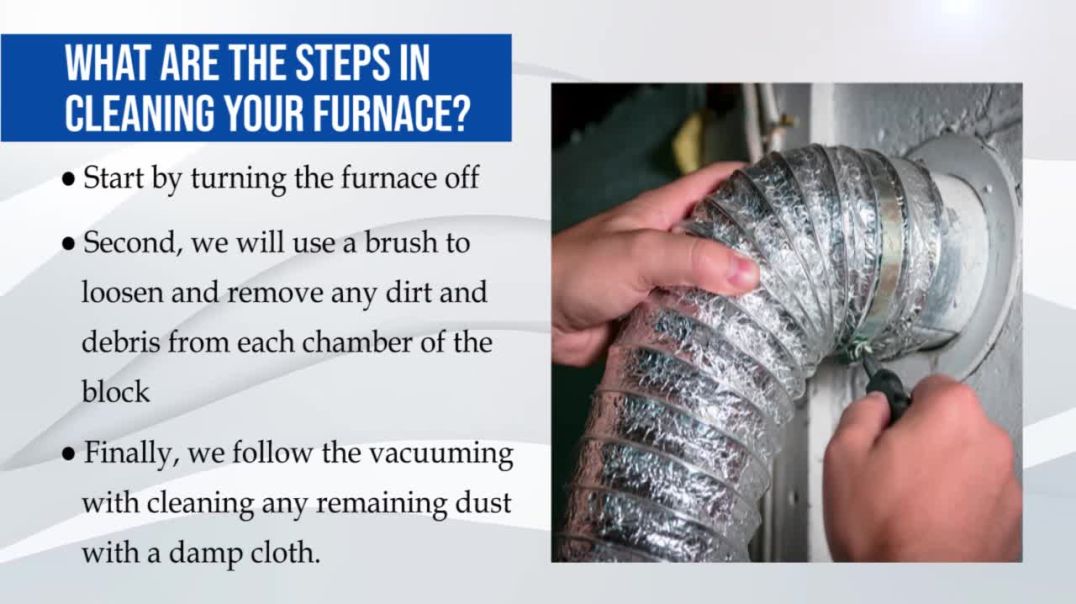 WHAT ARE THE STEPS IN CLEANING YOUR FURNACE?

● Start by turning the furnace off

● Second, we will use a brush to loosen and remove any dirt and debris from each chamber of the block

● Finally, we follow the vacuuming with cleaning any remaining dust with a damp cloth.